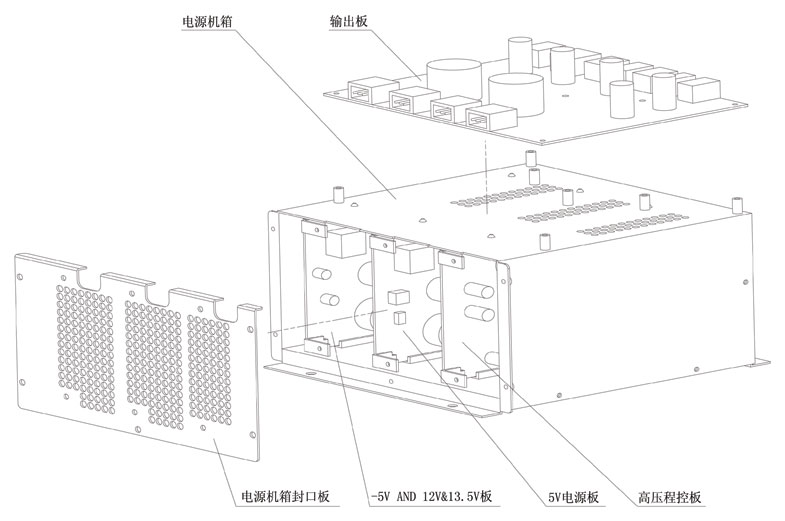 电源机箱

输出板

电源机箱封口板

-5V AND 12V&13.5V板

5V电源板

高压程控板